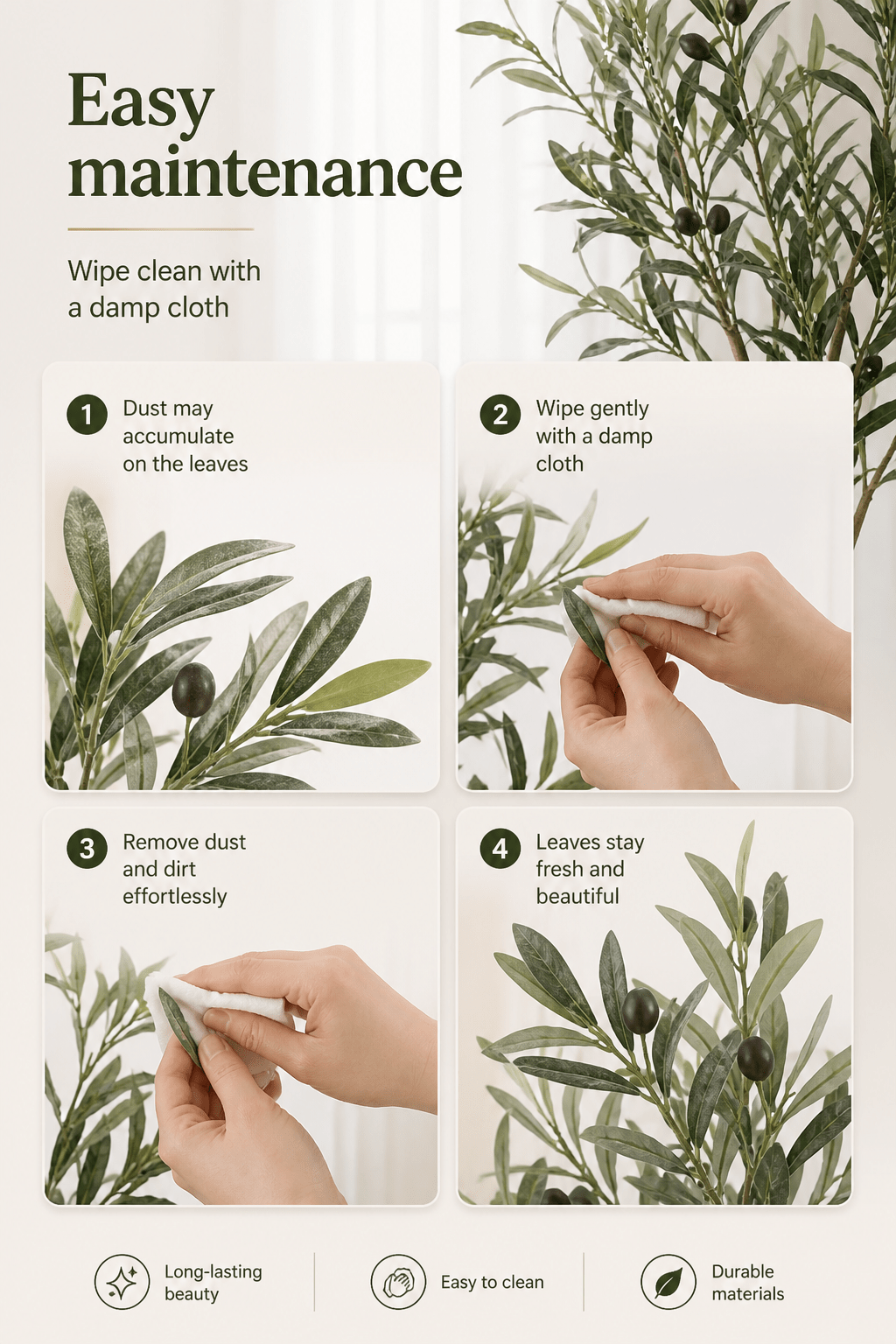 Easy maintenance

Wipe clean with a damp cloth

1 Dust may accumulate on the leaves

2 Wipe gently with a damp cloth

3 Remove dust and dirt effortlessly

4 Leaves stay fresh and beautiful

Long-lasting beauty

Easy to clean

Durable materials