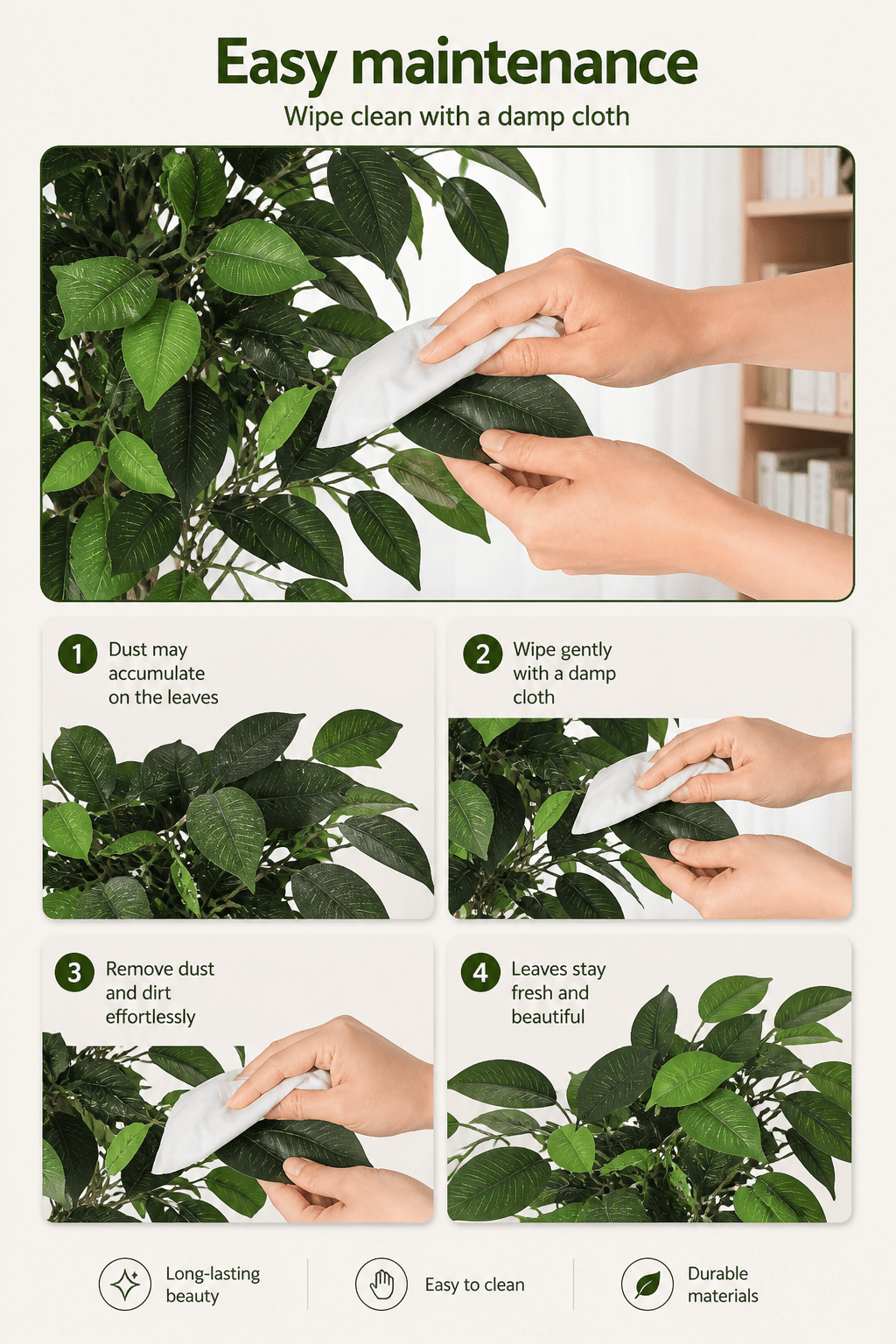 Easy maintenance

Wipe clean with a damp cloth

1 Dust may accumulate on the leaves

2 Wipe gently with a damp cloth

3 Remove dust and dirt effortlessly

4 Leaves stay fresh and beautiful

Long-lasting beauty

Easy to clean

Durable materials